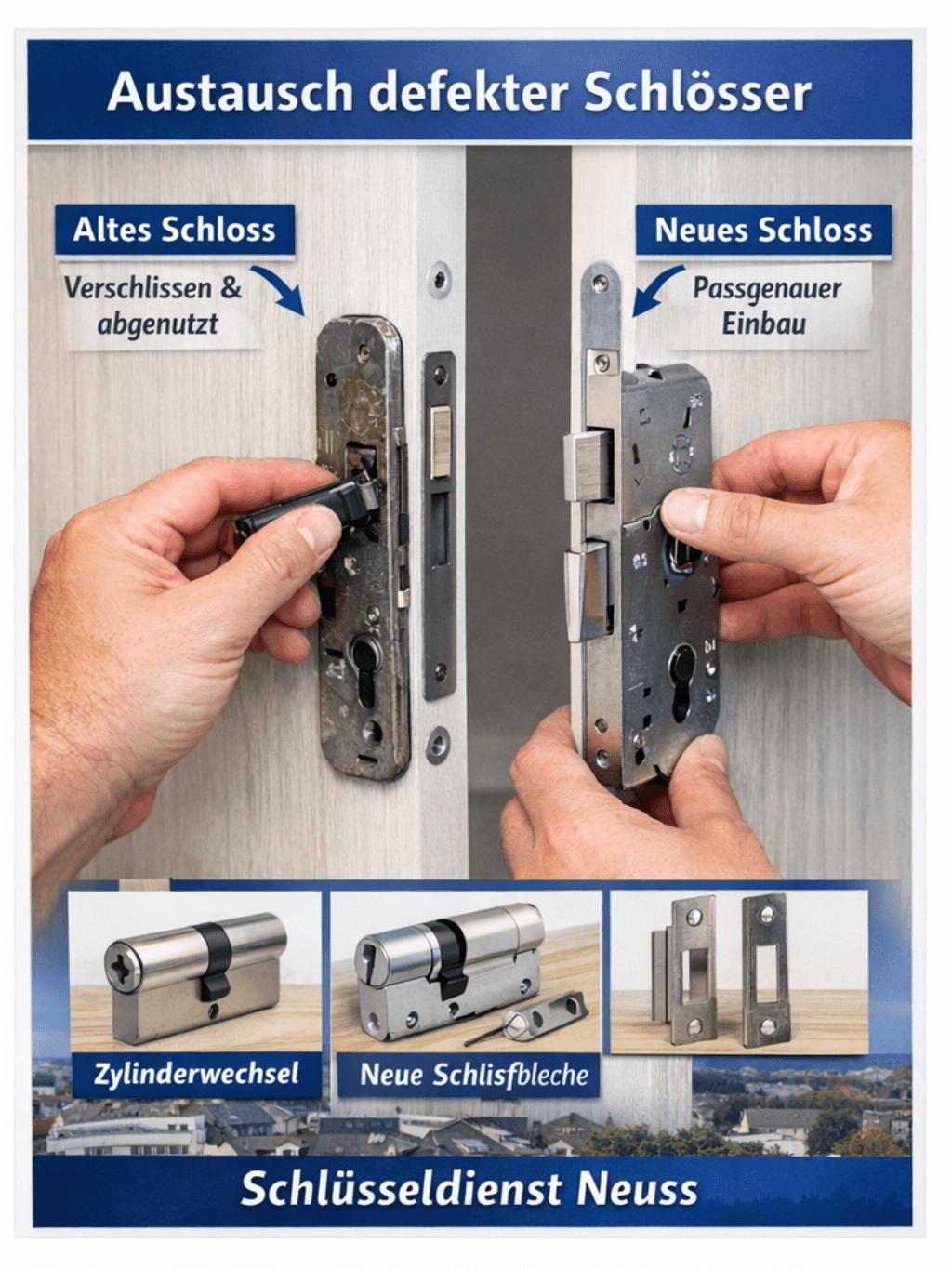 Austausch defekter Schlösser

Altes Schloss

Verschlissen & abgenutzt

Neues Schloss

Passgenauer Einbau

Zylinderwechsel

Neue Schlisfbleche

Schlüsseldienst Neuss