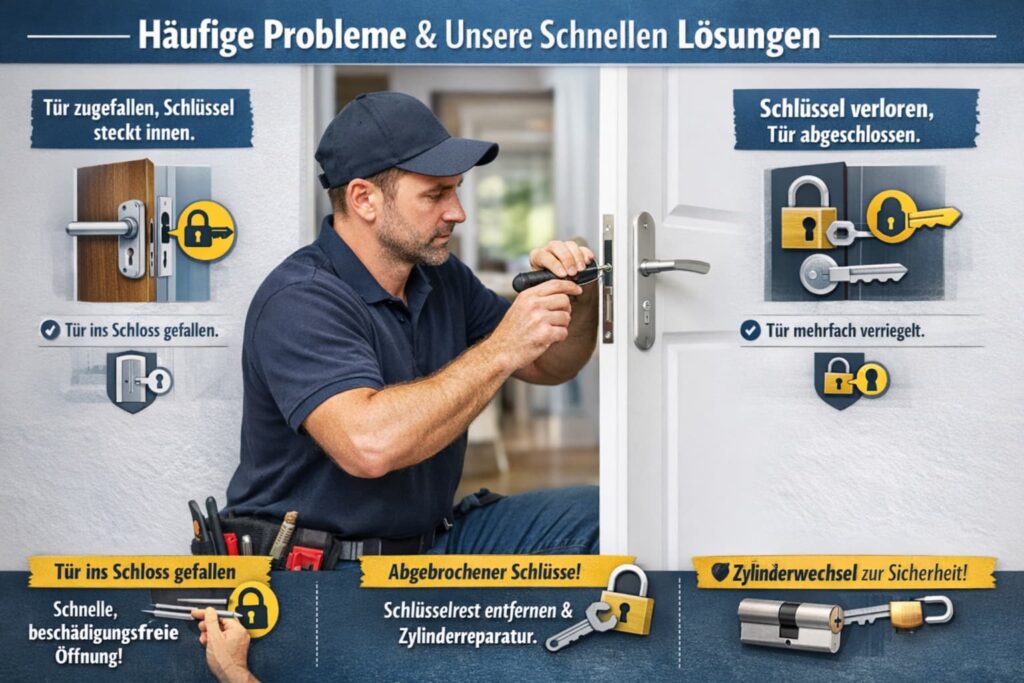 Häufige Probleme & Unsere Schnellen Lösungen

Tür zugefallen, Schlüssel steckt innen.

Tür ins Schloss gefallen.

Schlüssel verloren, Tür abgeschlossen.

Tür mehrfach verriegelt.

Tür ins Schloss gefallen

Schnelle, beschädigungsfreie Öffnung!

Abgebrochener Schlüsse!

Schlüsselrest entfernen & Zylinderreparatur.

Zylinderwechsel zur Sicherheit!